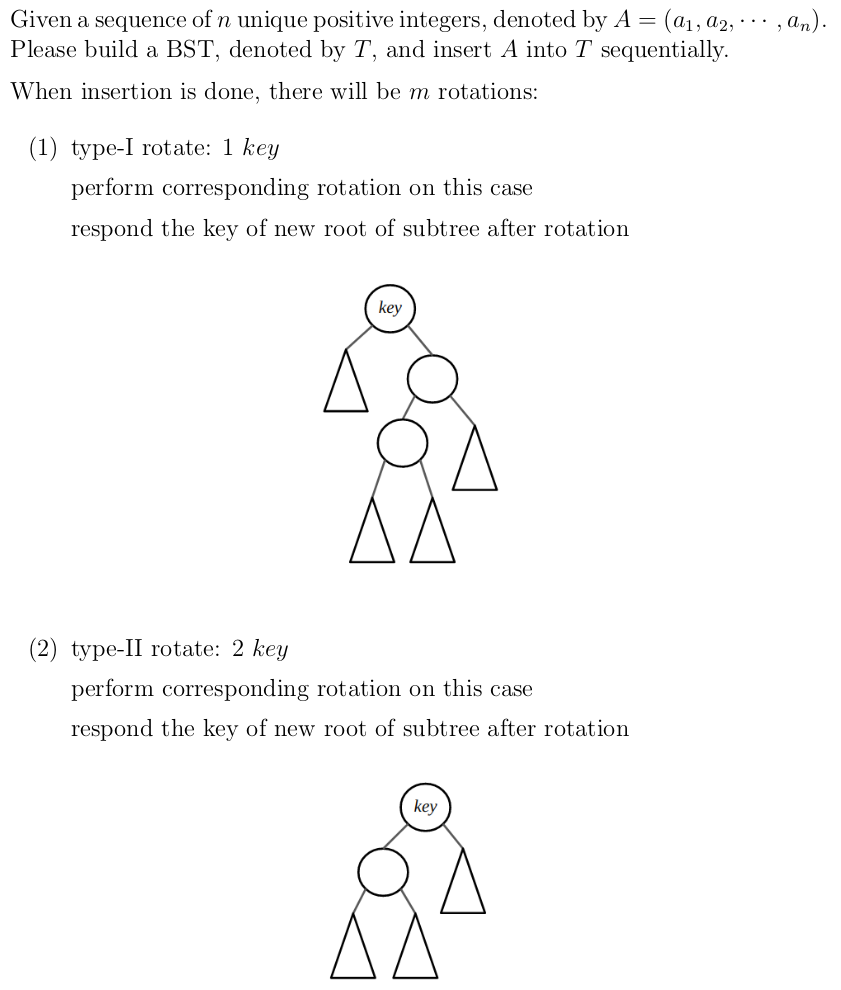 Given a sequence of $n$ unique positive integers, denoted by $A = (a_1, a_2, \cdots, a_n)$. Please build a BST, denoted by $T$, and insert $A$ into $T$ sequentially.

When insertion is done, there will be $m$ rotations:

(1) type-I rotate: 1 $key$

perform corresponding rotation on this case

respond the key of new root of subtree after rotation

key

(2) type-II rotate: 2 $key$

perform corresponding rotation on this case

respond the key of new root of subtree after rotation

key